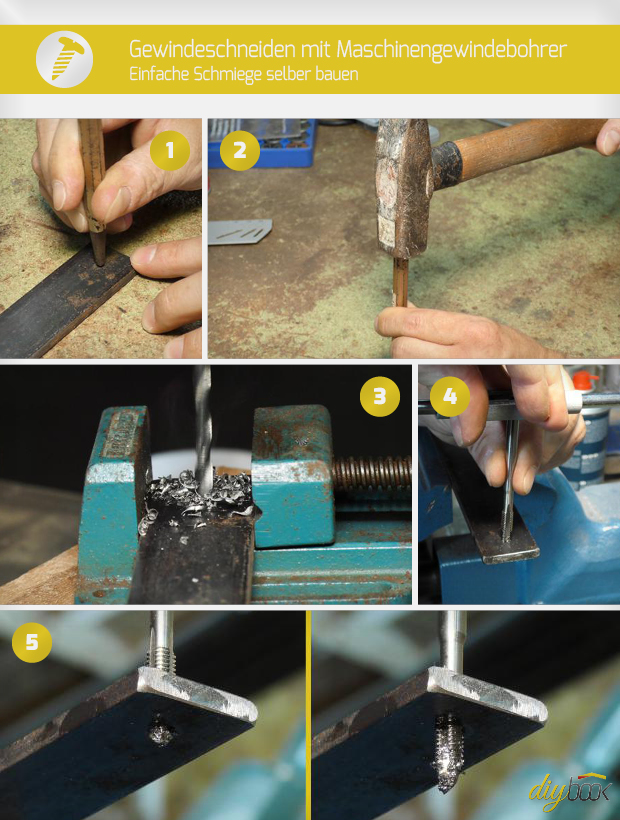 Gewindeschneiden mit Maschinengewindebohrer
Einfache Schmiege selber bauen

1

2

3

4

5

diybook