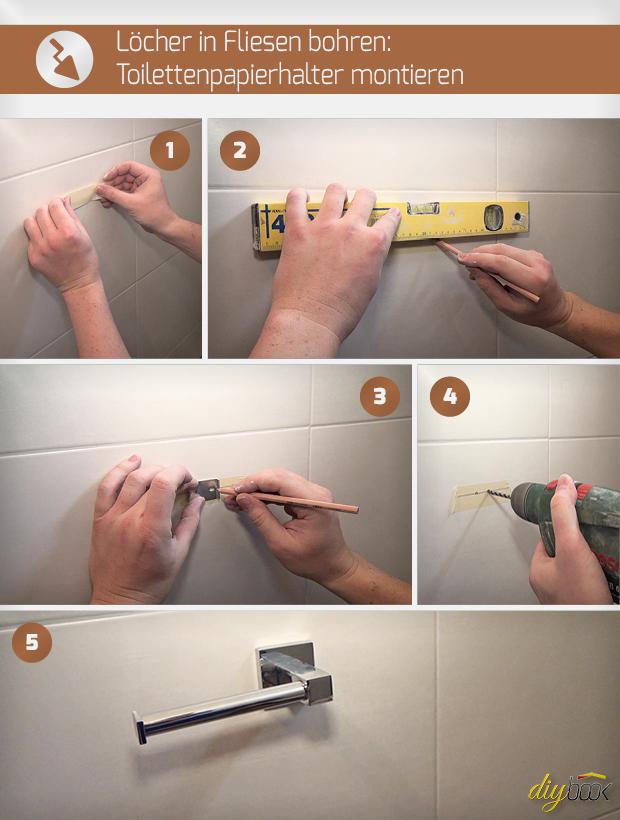 Löcher in Fliesen bohren: Toilettenpapierhalter montieren

1

2

3

4

5

diybook