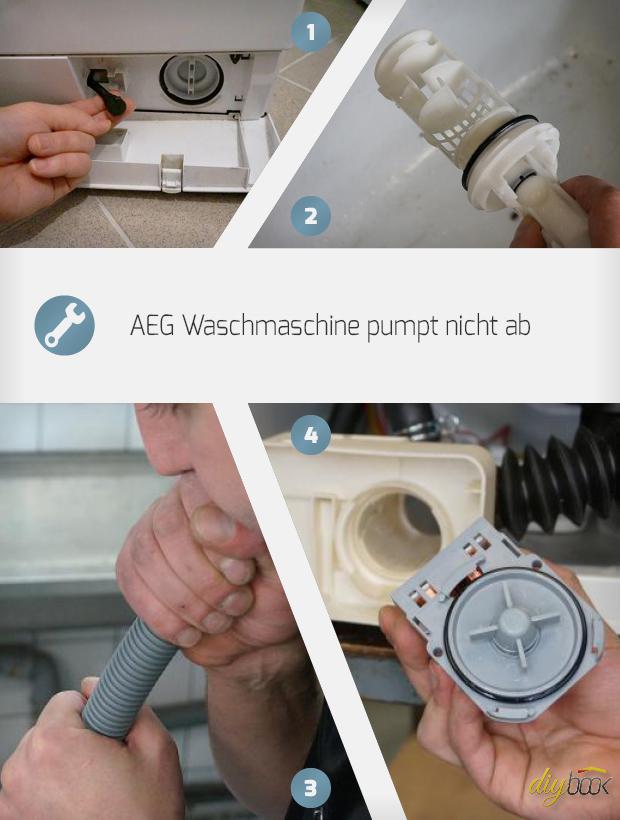 1

2

AEG Waschmaschine pumpt nicht ab

4

3

diybook