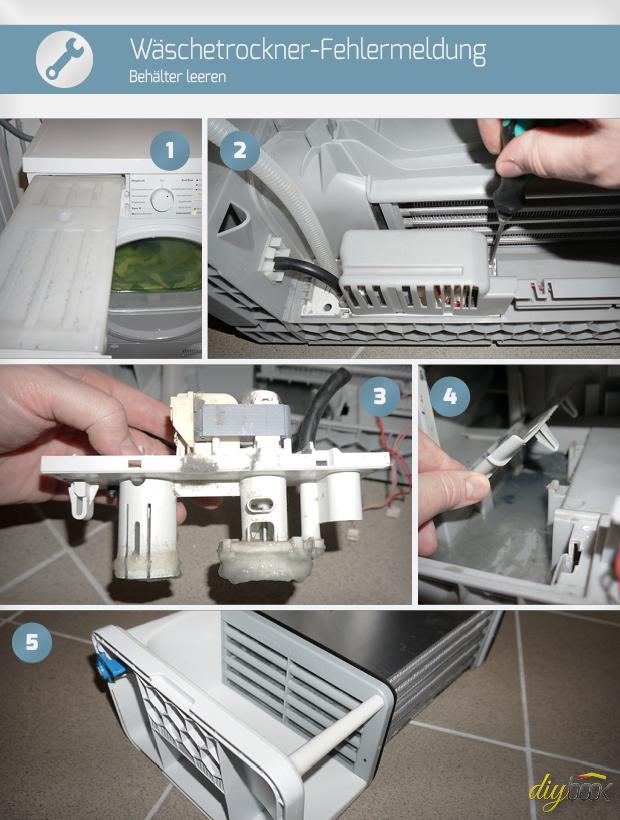 Wäschetrockner-Fehlermeldung
Behälter leeren

1

2

3

4

5

diybook