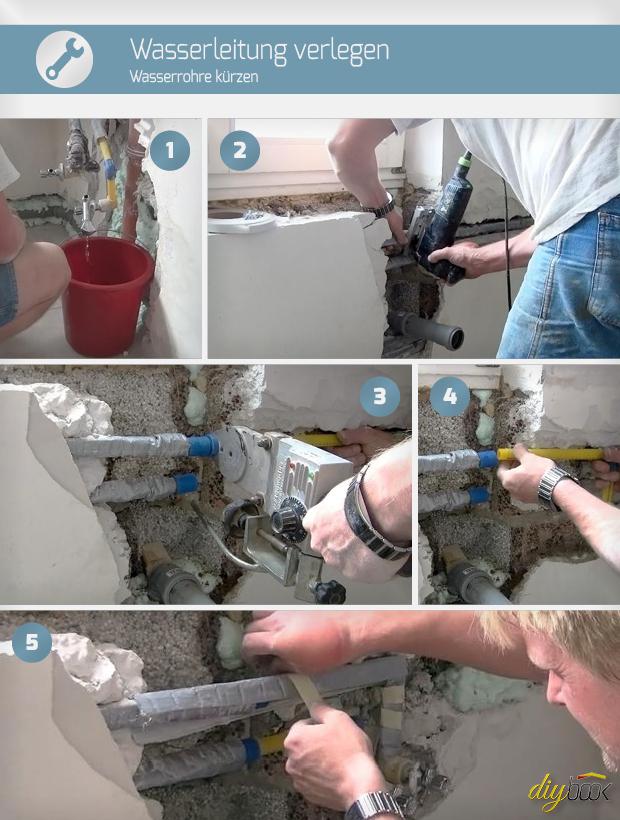 Wasserleitung verlegen
Wasserrohre kürzen

1

2

3

4

5

diybook